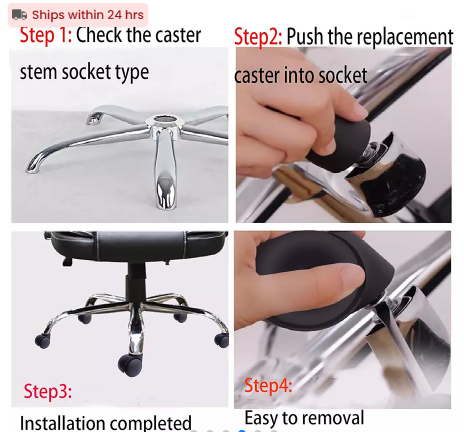 Ships within 24 hrs

Step 1: Check the caster stem socket type

Step2: Push the replacement caster into socket

Step3:
Installation completed

Step4:
Easy to removal